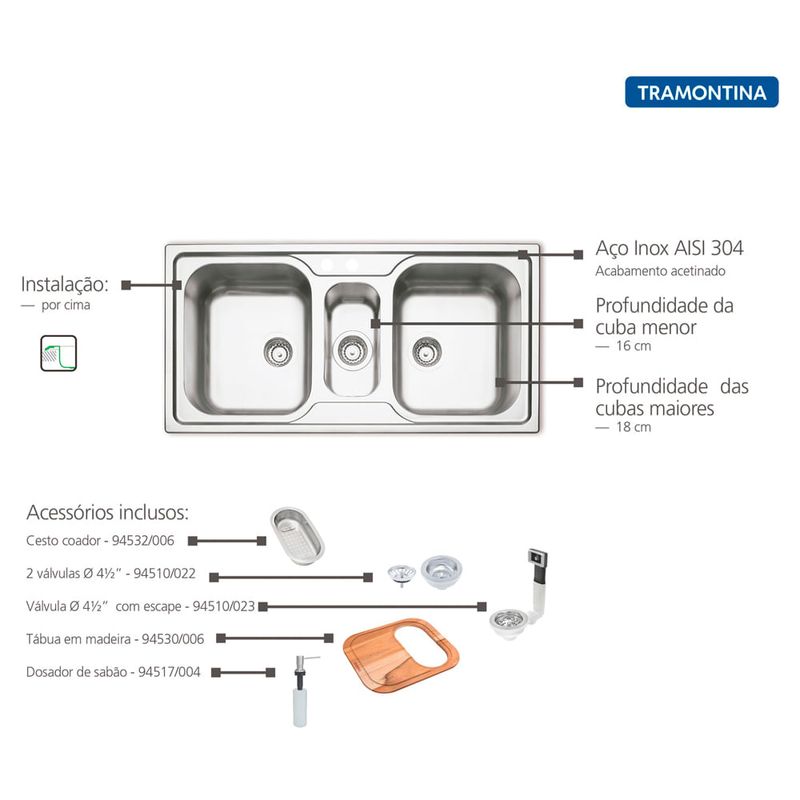 TRAMONTINA

Instalação:
— por cima

Aço Inox AISI 304
Acabamento acetinado

Profundidade da cuba menor
— 16 cm

Profundidade das cubas maiores
— 18 cm

Acessórios inclusos:
Cesto coador - 94532/006
2 válvulas Ø 4½" - 94510/022
Válvula Ø 4½" com escape - 94510/023
Tábua em madeira - 94530/006
Dosador de sabão - 94517/004